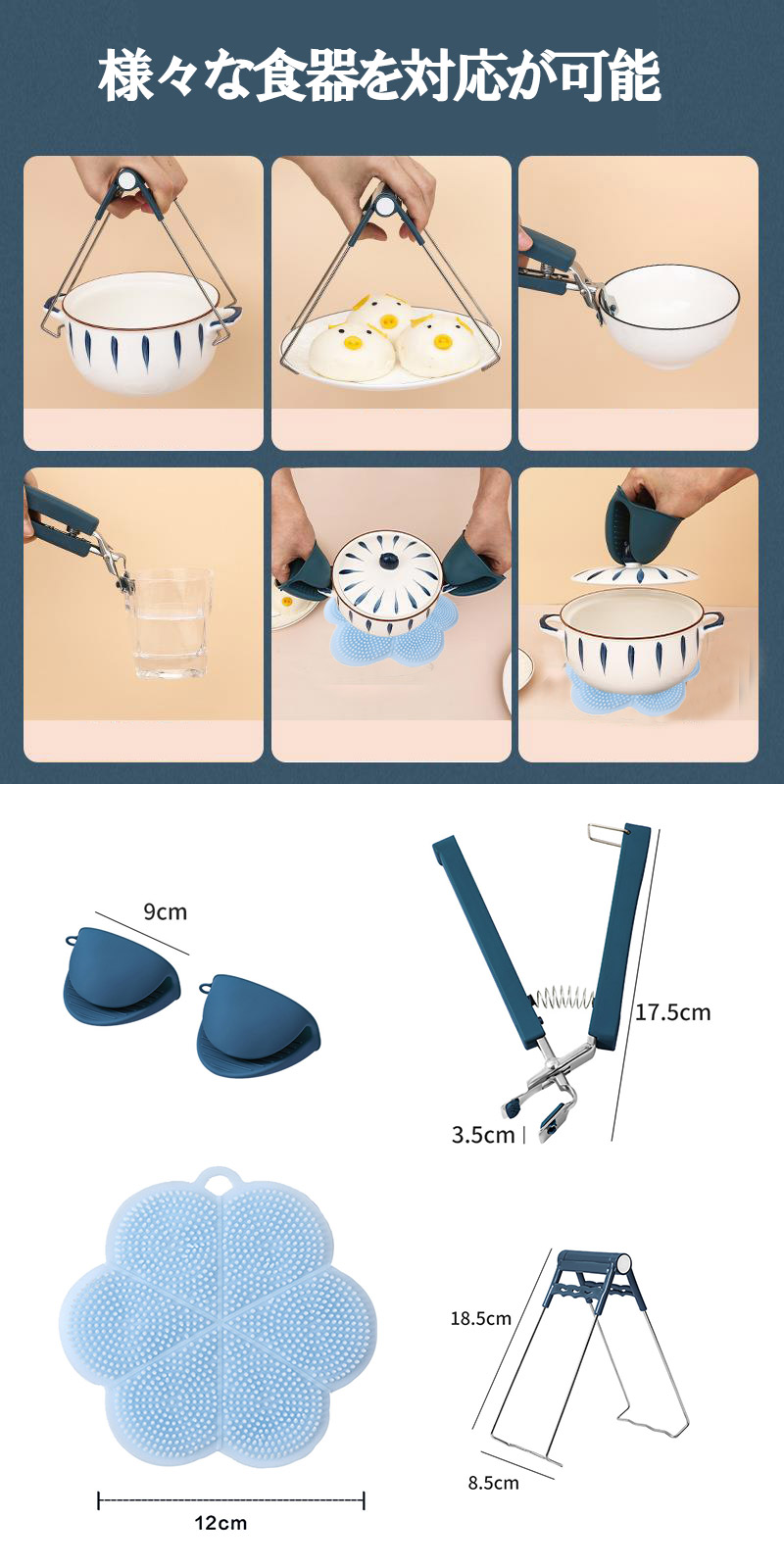 様々な食器を対応が可能

9cm

17.5cm

3.5cm

18.5cm

8.5cm

12cm