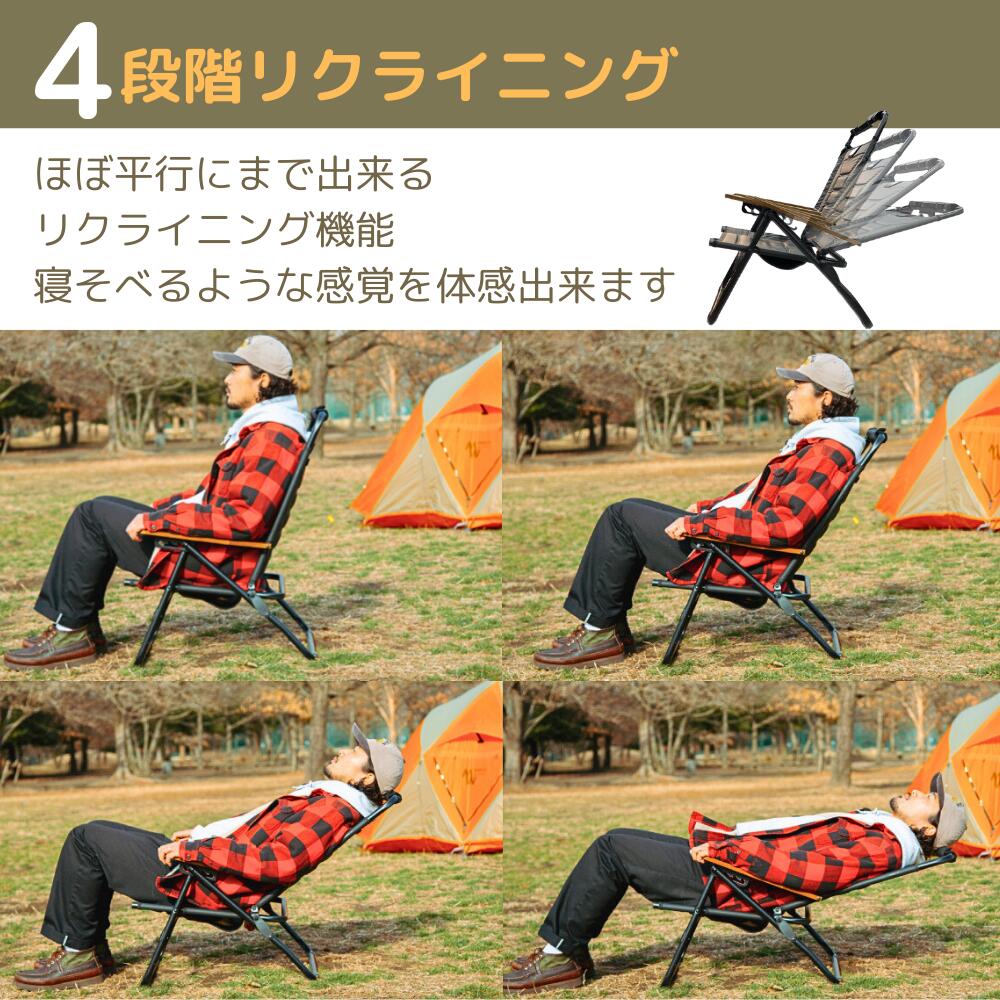 4段階リクライニング

ほぼ平行にまで出来る
リクライニング機能
寝そべるような感覚を体感出来ます