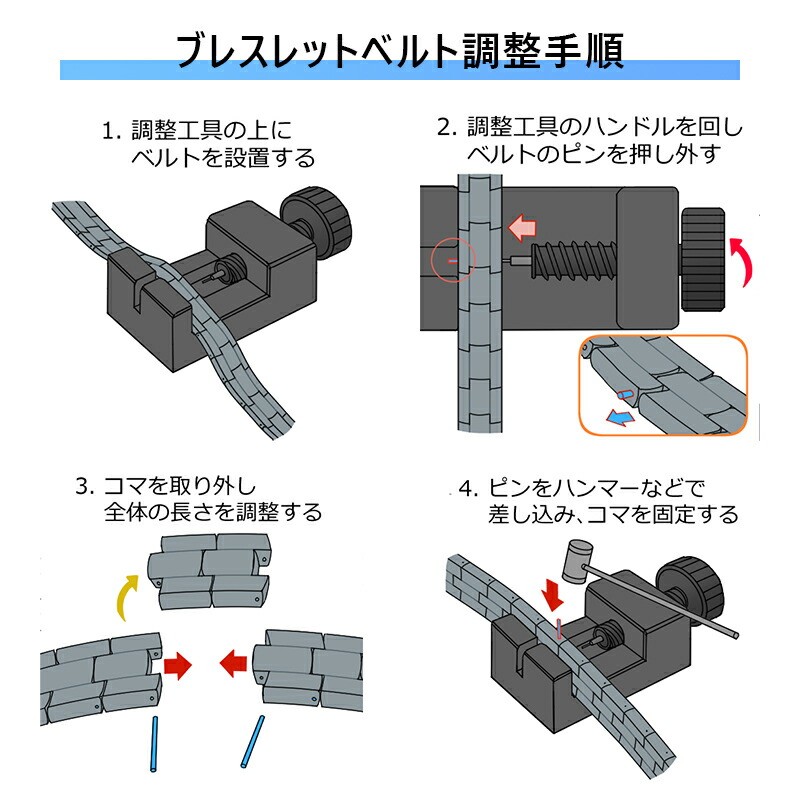 ブレスレットベルト調整手順

1. 調整工具の上に
ベルトを設置する

2. 調整工具のハンドルを回し
ベルトのピンを押し外す

3. コマを取り外し
全体の長さを調整する

4. ピンをハンマーなどで
差し込み、コマを固定する