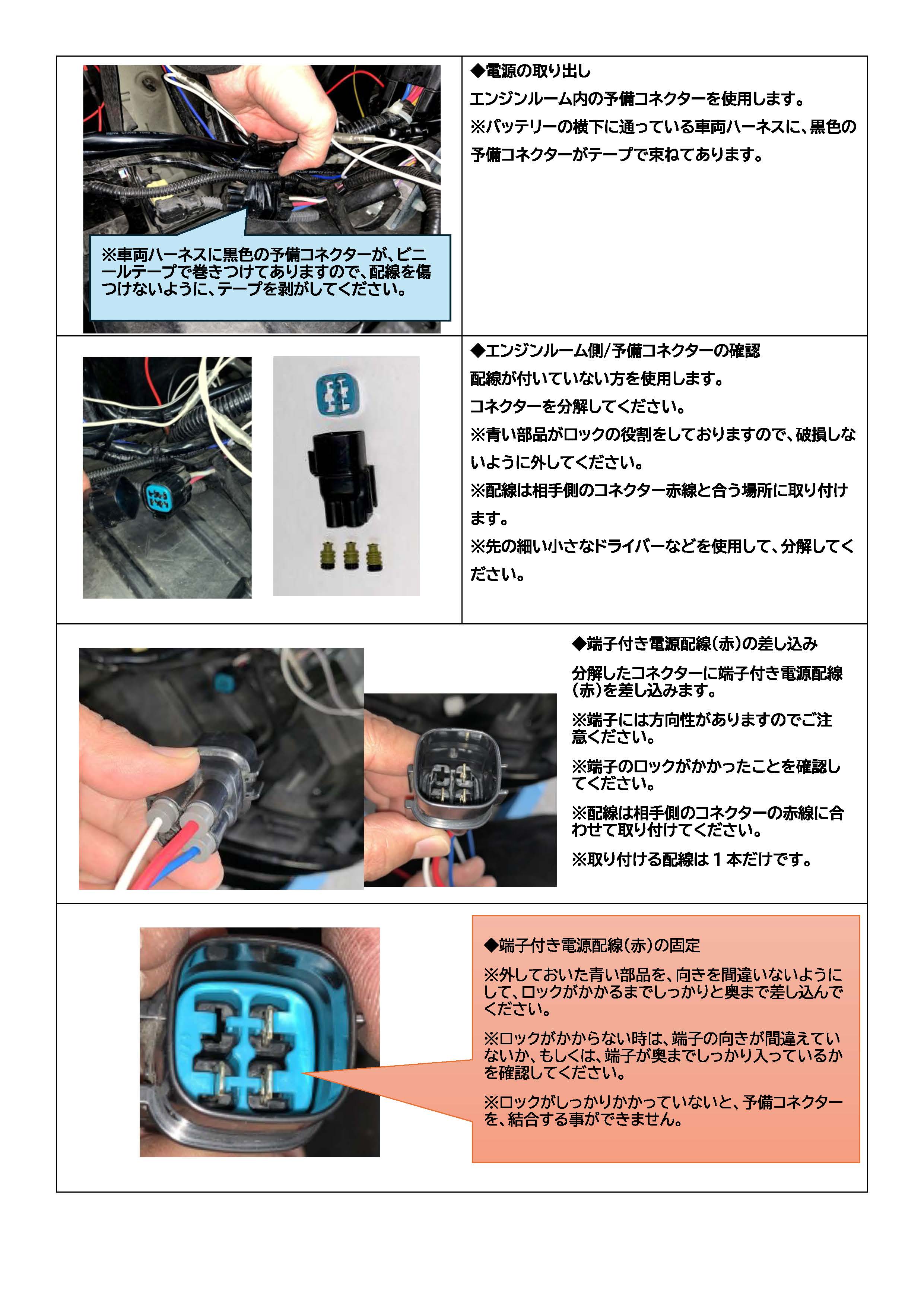 ※車両ハーネスに黒色の予備コネクターが、ビニールテープで巻きつけてありますので、配線を傷つけないように、テープを剥がしてください。

◆電源の取り出し
エンジンルーム内の予備コネクターを使用します。
※バッテリーの横下に通っている車両ハーネスに、黒色の予備コネクターがテープで束ねてあります。

◆エンジンルーム側/予備コネクターの確認
配線が付いていない方を使用します。
コネクターを分解してください。
※青い部品がロックの役割をしておりますので、破損しないように外してください。
※配線は相手側のコネクター赤線と合う場所に取り付けます。
※先の細い小さなドライバーなどを使用して、分解してください。

◆端子付き電源配線（赤）の差し込み
分解したコネクターに端子付き電源配線（赤）を差し込みます。
※端子には方向性がありますのでご注意ください。
※端子のロックがかかったことを確認してください。
※配線は相手側のコネクターの赤線に合わせて取り付けてください。
※取り付ける配線は１本だけです。

◆端子付き電源配線（赤）の固定
※外しておいた青い部品を、向きを間違いないようにして、ロックがかかるまでしっかりと奥まで差し込んでください。
※ロックがかからない時は、端子の向きが間違えていないか、もしくは、端子が奥までしっかり入っているかを確認してください。
※ロックがしっかりかかっていないと、予備コネクターを、結合する事ができません。